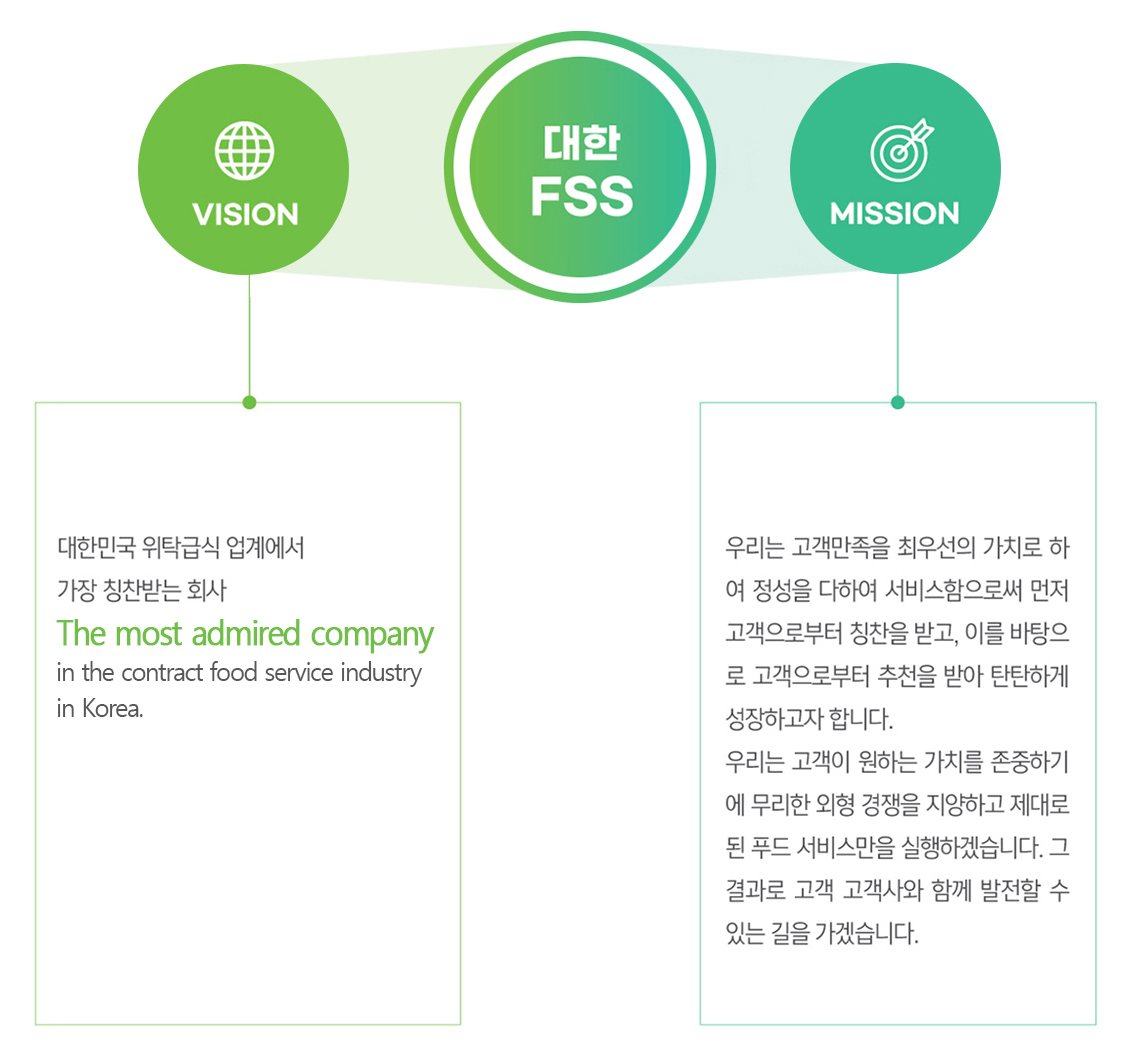 VISION

대한 FSS

MISSION

대한민국 위탁급식 업계에서
가장 칭찬받는 회사
The most admired company
in the contract food service industry in Korea.

우리는 고객만족을 최우선의 가치로 하여 정성을 다하여 서비스함으로써 먼저 고객으로부터 칭찬을 받고, 이를 바탕으로 고객으로부터 추천을 받아 탄탄하게 성장하고자 합니다.
우리는 고객이 원하는 가치를 존중하기에 무리한 외형 경쟁을 지양하고 제대로 된 푸드 서비스만을 실행하겠습니다. 그 결과로 고객 고객사와 함께 발전할 수 있는 길을 가겠습니다.